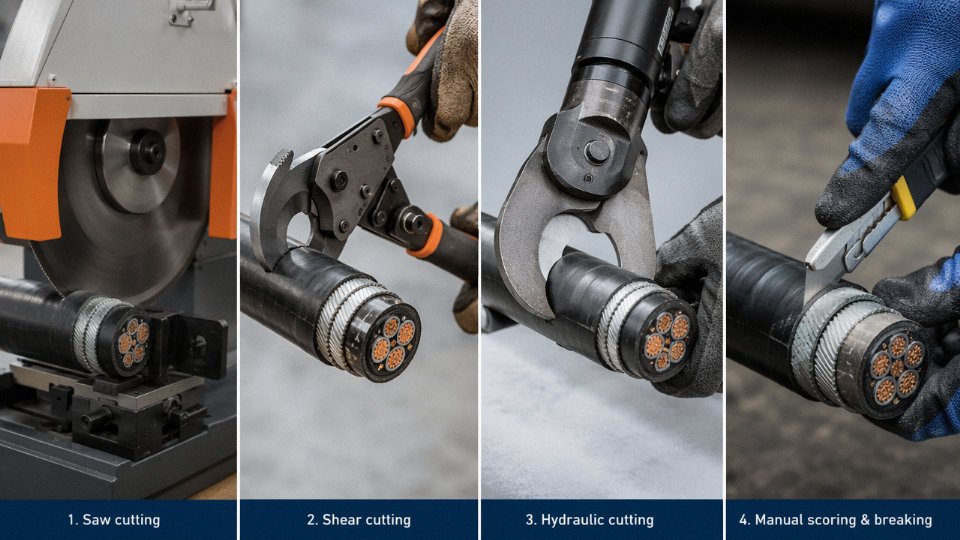 1. Saw cutting

2. Shear cutting

3. Hydraulic cutting

4. Manual scoring & breaking